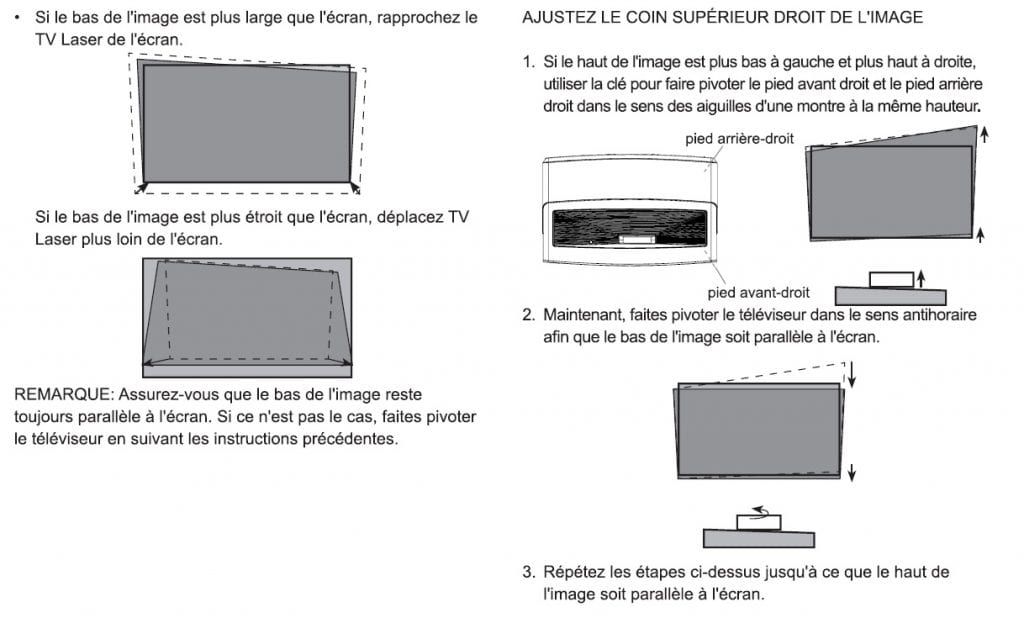 • Si le bas de l'image est plus large que l'écran, rapprochez le TV Laser de l'écran.

Si le bas de l'image est plus étroit que l'écran, déplacez TV Laser plus loin de l'écran.

REMARQUE: Assurez-vous que le bas de l'image reste toujours parallèle à l'écran. Si ce n'est pas le cas, faites pivoter le téléviseur en suivant les instructions précédentes.

AJUSTEZ LE COIN SUPÉRIEUR DROIT DE L'IMAGE

1. Si le haut de l'image est plus bas à gauche et plus haut à droite, utiliser la clé pour faire pivoter le pied avant droit et le pied arrière droit dans le sens des aiguilles d'une montre à la même hauteur.

pied arrière-droit

pied avant-droit

2. Maintenant, faites pivoter le téléviseur dans le sens antihoraire afin que le bas de l'image soit parallèle à l'écran.

3. Répétez les étapes ci-dessus jusqu'à ce que le haut de l'image soit parallèle à l'écran.