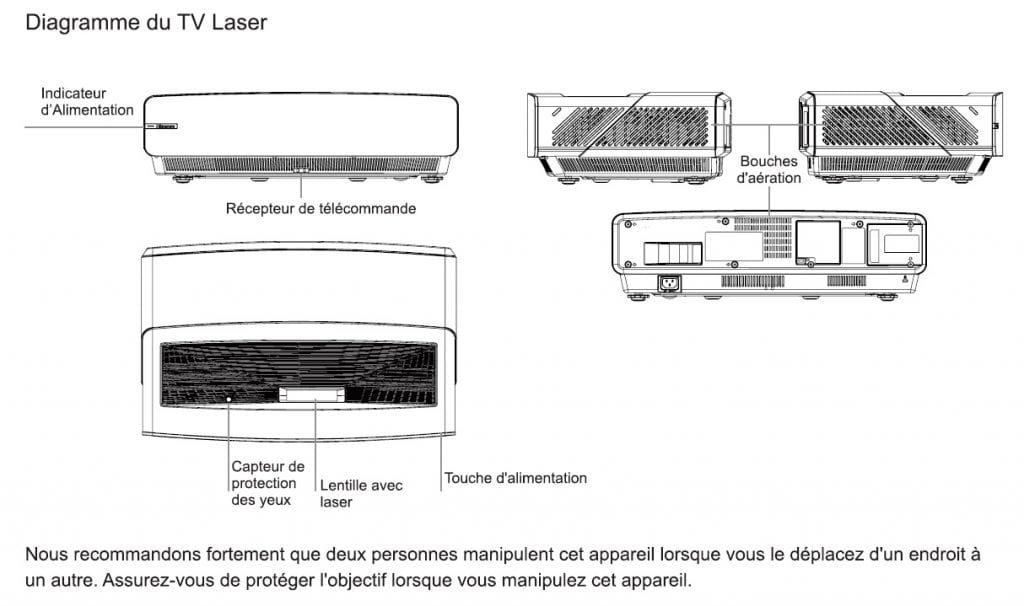 Diagramme du TV Laser

Indicateur d'Alimentation

Récepteur de télécommande

Bouches d'aération

Capteur de protection des yeux

Lentille avec laser

Touche d'alimentation

Nous recommandons fortement que deux personnes manipulent cet appareil lorsque vous le déplacez d'un endroit à un autre. Assurez-vous de protéger l'objectif lorsque vous manipulez cet appareil.