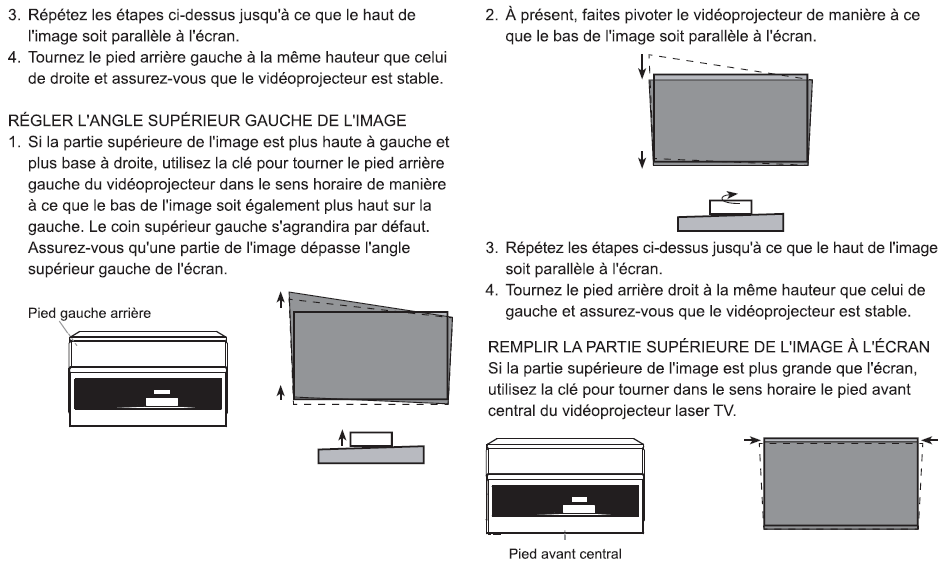 3. Répétez les étapes ci-dessus jusqu'à ce que le haut de l'image soit parallèle à l'écran.
4. Tournez le pied arrière gauche à la même hauteur que celui de droite et assurez-vous que le vidéoprojecteur est stable.

RÉGLER L'ANGLE SUPÉRIEUR GAUCHE DE L'IMAGE
1. Si la partie supérieure de l'image est plus haute à gauche et plus base à droite, utilisez la clé pour tourner le pied arrière gauche du vidéoprojecteur dans le sens horaire de manière à ce que le bas de l'image soit également plus haut sur la gauche. Le coin supérieur gauche s'agrandira par défaut. Assurez-vous qu'une partie de l'image dépasse l'angle supérieur gauche de l'écran.

Pied gauche arrière

2. À présent, faites pivoter le vidéoprojecteur de manière à ce que le bas de l'image soit parallèle à l'écran.

3. Répétez les étapes ci-dessus jusqu'à ce que le haut de l'image soit parallèle à l'écran.
4. Tournez le pied arrière droit à la même hauteur que celui de gauche et assurez-vous que le vidéoprojecteur est stable.

REMPLIR LA PARTIE SUPÉRIEURE DE L'IMAGE À L'ÉCRAN
Si la partie supérieure de l'image est plus grande que l'écran, utilisez la clé pour tourner dans le sens horaire le pied avant central du vidéoprojecteur laser TV.

Pied avant central