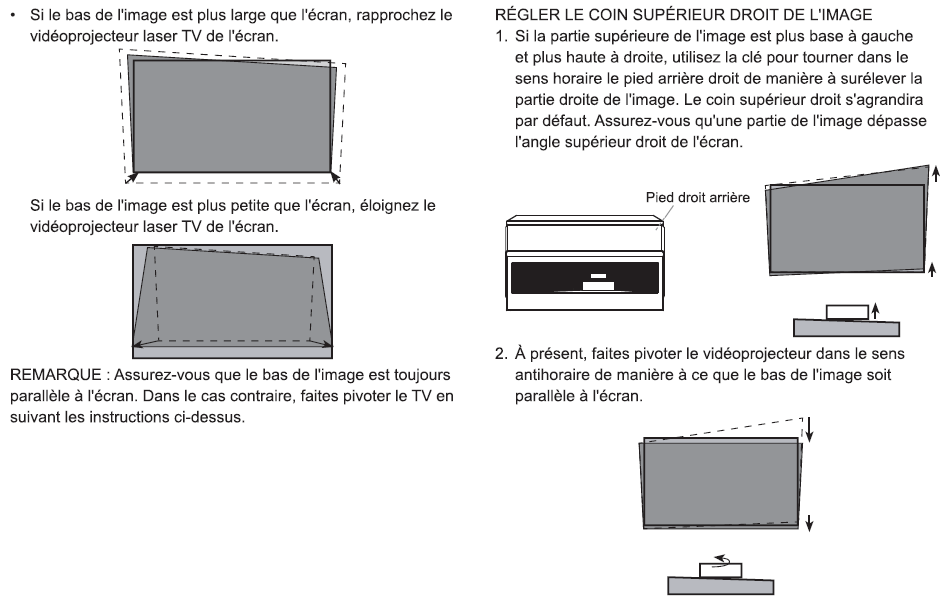 • Si le bas de l'image est plus large que l'écran, rapprochez le vidéoprojecteur laser TV de l'écran.

Si le bas de l'image est plus petite que l'écran, éloignez le vidéoprojecteur laser TV de l'écran.

REMARQUE : Assurez-vous que le bas de l'image est toujours parallèle à l'écran. Dans le cas contraire, faites pivoter le TV en suivant les instructions ci-dessus.

RÉGLER LE COIN SUPÉRIEUR DROIT DE L'IMAGE

1. Si la partie supérieure de l'image est plus base à gauche et plus haute à droite, utilisez la clé pour tourner dans le sens horaire le pied arrière droit de manière à surélever la partie droite de l'image. Le coin supérieur droit s'agrandira par défaut. Assurez-vous qu'une partie de l'image dépasse l'angle supérieur droit de l'écran.

Pied droit arrière

2. À présent, faites pivoter le vidéoprojecteur dans le sens antihoraire de manière à ce que le bas de l'image soit parallèle à l'écran.