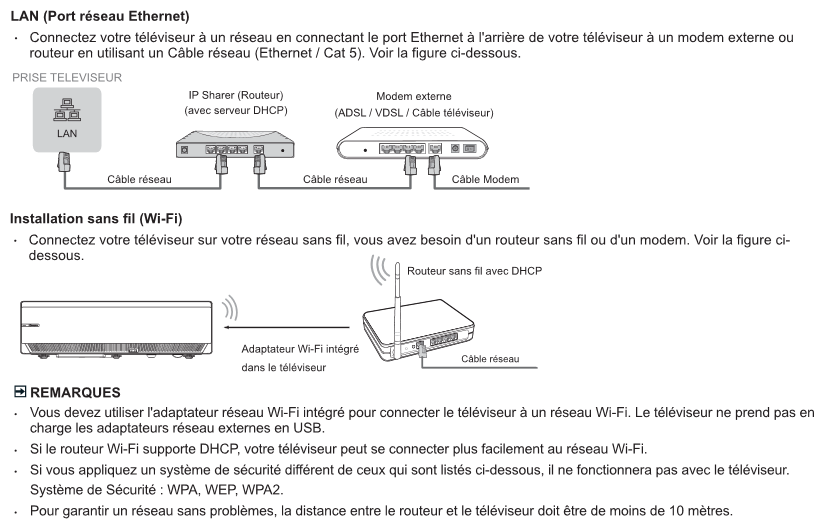 LAN (Port réseau Ethernet)

• Connectez votre téléviseur à un réseau en connectant le port Ethernet à l'arrière de votre téléviseur à un modem externe ou routeur en utilisant un Câble réseau (Ethernet / Cat 5). Voir la figure ci-dessous.

PRISE TELEVISEUR

LAN

IP Sharer (Routeur)
(avec serveur DHCP)

Modem externe
(ADSL / VDSL / Câble téléviseur)

Câble réseau

Câble réseau

Câble Modem

Installation sans fil (Wi-Fi)

• Connectez votre téléviseur sur votre réseau sans fil, vous avez besoin d'un routeur sans fil ou d'un modem. Voir la figure ci-dessous.

Routeur sans fil avec DHCP

Adaptateur Wi-Fi intégré dans le téléviseur

Câble réseau

REMARQUES

• Vous devez utiliser l'adaptateur réseau Wi-Fi intégré pour connecter le téléviseur à un réseau Wi-Fi. Le téléviseur ne prend pas en charge les adaptateurs réseau externes en USB.

• Si le routeur Wi-Fi supporte DHCP, votre téléviseur peut se connecter plus facilement au réseau Wi-Fi.

• Si vous appliquez un système de sécurité différent de ceux qui sont listés ci-dessous, il ne fonctionnera pas avec le téléviseur.
Système de Sécurité : WPA, WEP, WPA2.

• Pour garantir un réseau sans problèmes, la distance entre le routeur et le téléviseur doit être de moins de 10 mètres.